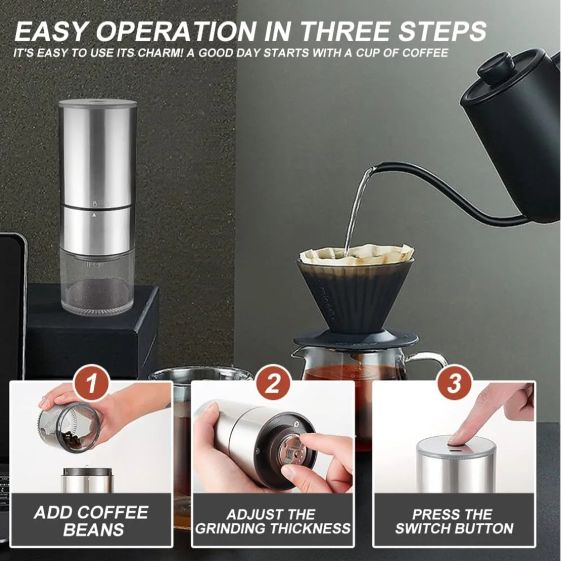 EASY OPERATION IN THREE STEPS
IT'S EASY TO USE ITS CHARM! A GOOD DAY STARTS WITH A CUP OF COFFEE

1
ADD COFFEE BEANS

2
ADJUST THE GRINDING THICKNESS

3
PRESS THE SWITCH BUTTON